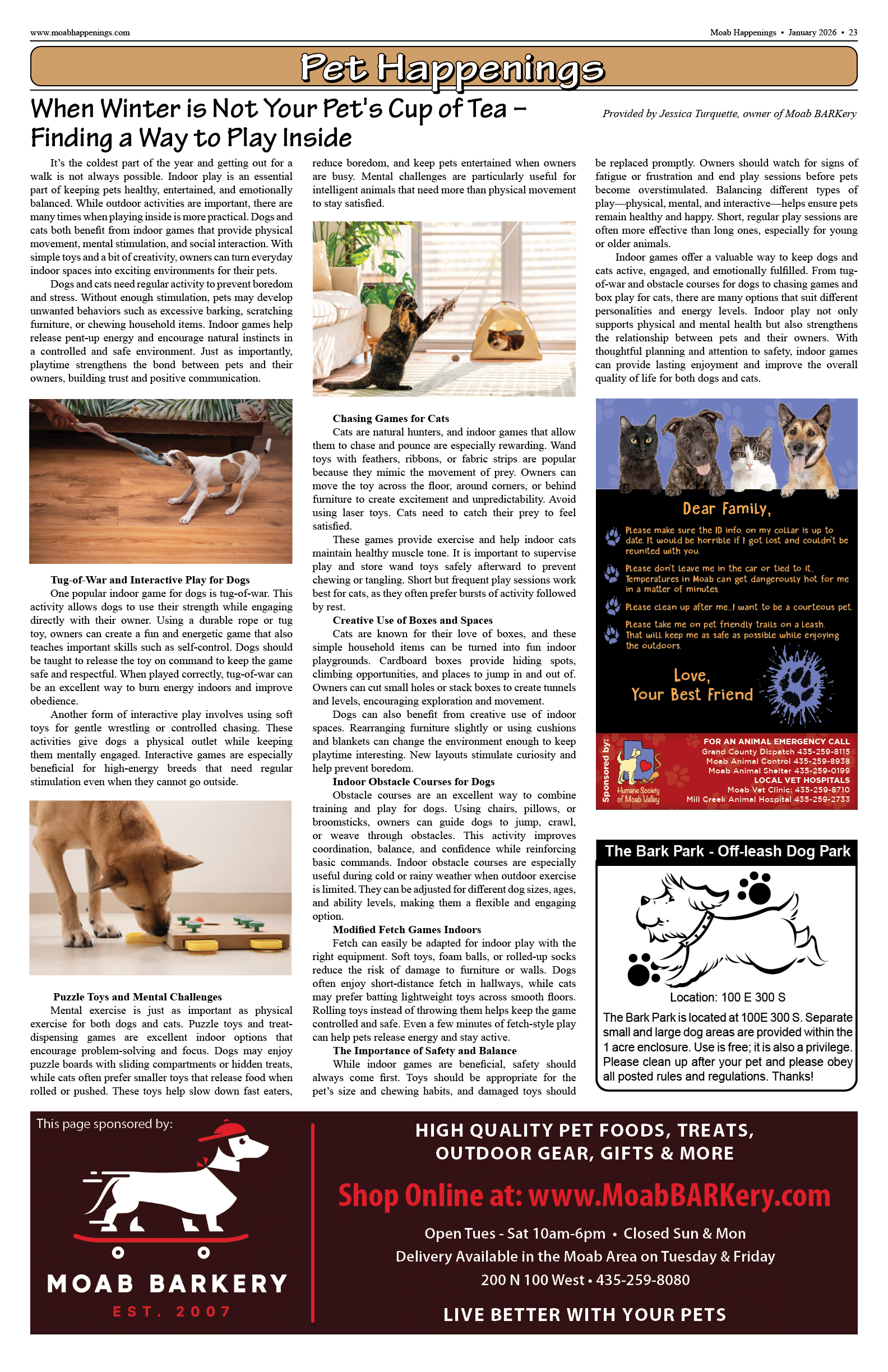 www.moabhappenings.com

Moab Happenings • January 2026 • 23

Pet Happenings

When Winter is Not Your Pet's Cup of Tea – Finding a Way to Play Inside

Provided by Jessica Turquette, owner of Moab BARKery

It's the coldest part of the year and getting out for a walk is not always possible. Indoor play is an essential part of keeping pets healthy, entertained, and emotionally balanced. While outdoor activities are important, there are many times when playing inside is more practical. Dogs and cats both benefit from indoor games that provide physical movement, mental stimulation, and social interaction. With simple toys and a bit of creativity, owners can turn everyday indoor spaces into exciting environments for their pets.

Dogs and cats need regular activity to prevent boredom and stress. Without enough stimulation, pets may develop unwanted behaviors such as excessive barking, scratching furniture, or chewing household items. Indoor games help release pent-up energy and encourage natural instincts in a controlled and safe environment. Just as importantly, playtime strengthens the bond between pets and their owners, building trust and positive communication.

Tug-of-War and Interactive Play for Dogs

One popular indoor game for dogs is tug-of-war. This activity allows dogs to use their strength while engaging directly with their owner. Using a durable rope or tug toy, owners can create a fun and energetic game that also teaches important skills such as self-control. Dogs should be taught to release the toy on command to keep the game safe and respectful. When played correctly, tug-of-war can be an excellent way to burn energy indoors and improve obedience.

Another form of interactive play involves using soft toys for gentle wrestling or controlled chasing. These activities give dogs a physical outlet while keeping them mentally engaged. Interactive games are especially beneficial for high-energy breeds that need regular stimulation even when they cannot go outside.

Puzzle Toys and Mental Challenges

Mental exercise is just as important as physical exercise for both dogs and cats. Puzzle toys and treat-dispensing games are excellent indoor options that encourage problem-solving and focus. Dogs may enjoy puzzle boards with sliding compartments or hidden treats, while cats often prefer smaller toys that release food when rolled or pushed. These toys help slow down fast eaters, reduce boredom, and keep pets entertained when owners are busy. Mental challenges are particularly useful for intelligent animals that need more than physical movement to stay satisfied.

Chasing Games for Cats

Cats are natural hunters, and indoor games that allow them to chase and pounce are especially rewarding. Wand toys with feathers, ribbons, or fabric strips are popular because they mimic the movement of prey. Owners can move the toy across the floor, around corners, or behind furniture to create excitement and unpredictability. Avoid using laser toys. Cats need to catch their prey to feel satisfied.

These games provide exercise and help indoor cats maintain healthy muscle tone. It is important to supervise play and store wand toys safely afterward to prevent chewing or tangling. Short but frequent play sessions work best for cats, as they often prefer bursts of activity followed by rest.

Creative Use of Boxes and Spaces

Cats are known for their love of boxes, and these simple household items can be turned into fun indoor playgrounds. Cardboard boxes provide hiding spots, climbing opportunities, and places to jump in and out of. Owners can cut small holes or stack boxes to create tunnels and levels, encouraging exploration and movement.

Dogs can also benefit from creative use of indoor spaces. Rearranging furniture slightly or using cushions and blankets can change the environment enough to keep playtime interesting. New layouts stimulate curiosity and help prevent boredom.

Indoor Obstacle Courses for Dogs

Obstacle courses are an excellent way to combine training and play for dogs. Using chairs, pillows, or broomsticks, owners can guide dogs to jump, crawl, or weave through obstacles. This activity improves coordination, balance, and confidence while reinforcing basic commands. Indoor obstacle courses are especially useful during cold or rainy weather when outdoor exercise is limited. They can be adjusted for different dog sizes, ages, and ability levels, making them a flexible and engaging option.

Modified Fetch Games Indoors

Fetch can easily be adapted for indoor play with the right equipment. Soft toys, foam balls, or rolled-up socks reduce the risk of damage to furniture or walls. Dogs often enjoy short-distance fetch in hallways, while cats may prefer batting lightweight toys across smooth floors. Rolling toys instead of throwing them helps keep the game controlled and safe. Even a few minutes of fetch-style play can help pets release energy and stay active.

The Importance of Safety and Balance

While indoor games are beneficial, safety should always come first. Toys should be appropriate for the pet's size and chewing habits, and damaged toys should be replaced promptly. Owners should watch for signs of fatigue or frustration and end play sessions before pets become overstimulated. Balancing different types of play—physical, mental, and interactive—helps ensure pets remain healthy and happy. Short, regular play sessions are often more effective than long ones, especially for young or older animals.

Indoor games offer a valuable way to keep dogs and cats active, engaged, and emotionally fulfilled. From tug-of-war and obstacle courses for dogs to chasing games and box play for cats, there are many options that suit different personalities and energy levels. Indoor play not only supports physical and mental health but also strengthens the relationship between pets and their owners. With thoughtful planning and attention to safety, indoor games can provide lasting enjoyment and improve the overall quality of life for both dogs and cats.

Dear Family,

Please make sure the ID info. on my collar is up to date. It would be horrible if I got lost and couldn't be reunited with you.

Please don't leave me in the car or tied to it. Temperatures in Moab can get dangerously hot for me in a matter of minutes.

Please clean up after me...I want to be a courteous pet.

Please take me on pet friendly trails on a leash. That will keep me as safe as possible while enjoying the outdoors.

Love,
Your Best Friend

Sponsored by:
Humane Society of Moab Valley

FOR AN ANIMAL EMERGENCY CALL
Grand County Dispatch 435-259-8115
Moab Animal Control 435-259-8938
Moab Animal Shelter 435-259-0199
LOCAL VET HOSPITALS
Moab Vet Clinic: 435-259-8710
Mill Creek Animal Hospital 435-259-2733

The Bark Park - Off-leash Dog Park

Location: 100 E 300 S

The Bark Park is located at 100E 300 S. Separate small and large dog areas are provided within the 1 acre enclosure. Use is free; it is also a privilege. Please clean up after your pet and please obey all posted rules and regulations. Thanks!

This page sponsored by:

MOAB BARKERY
EST. 2007

HIGH QUALITY PET FOODS, TREATS, OUTDOOR GEAR, GIFTS & MORE

Shop Online at: www.MoabBARKery.com

Open Tues - Sat 10am-6pm • Closed Sun & Mon
Delivery Available in the Moab Area on Tuesday & Friday
200 N 100 West • 435-259-8080

LIVE BETTER WITH YOUR PETS